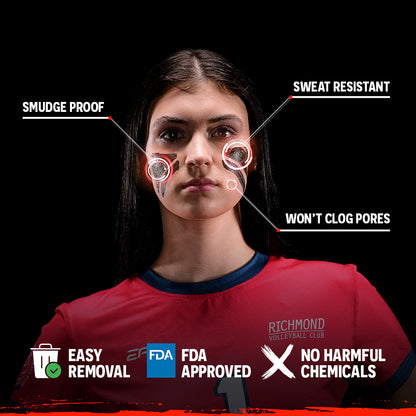 SMUDGE PROOF

SWEAT RESISTANT

WON'T CLOG PORES

RICHMOND
VOLLEYBALL CLUB

EASY REMOVAL

FDA

FDA APPROVED

NO HARMFUL CHEMICALS

1